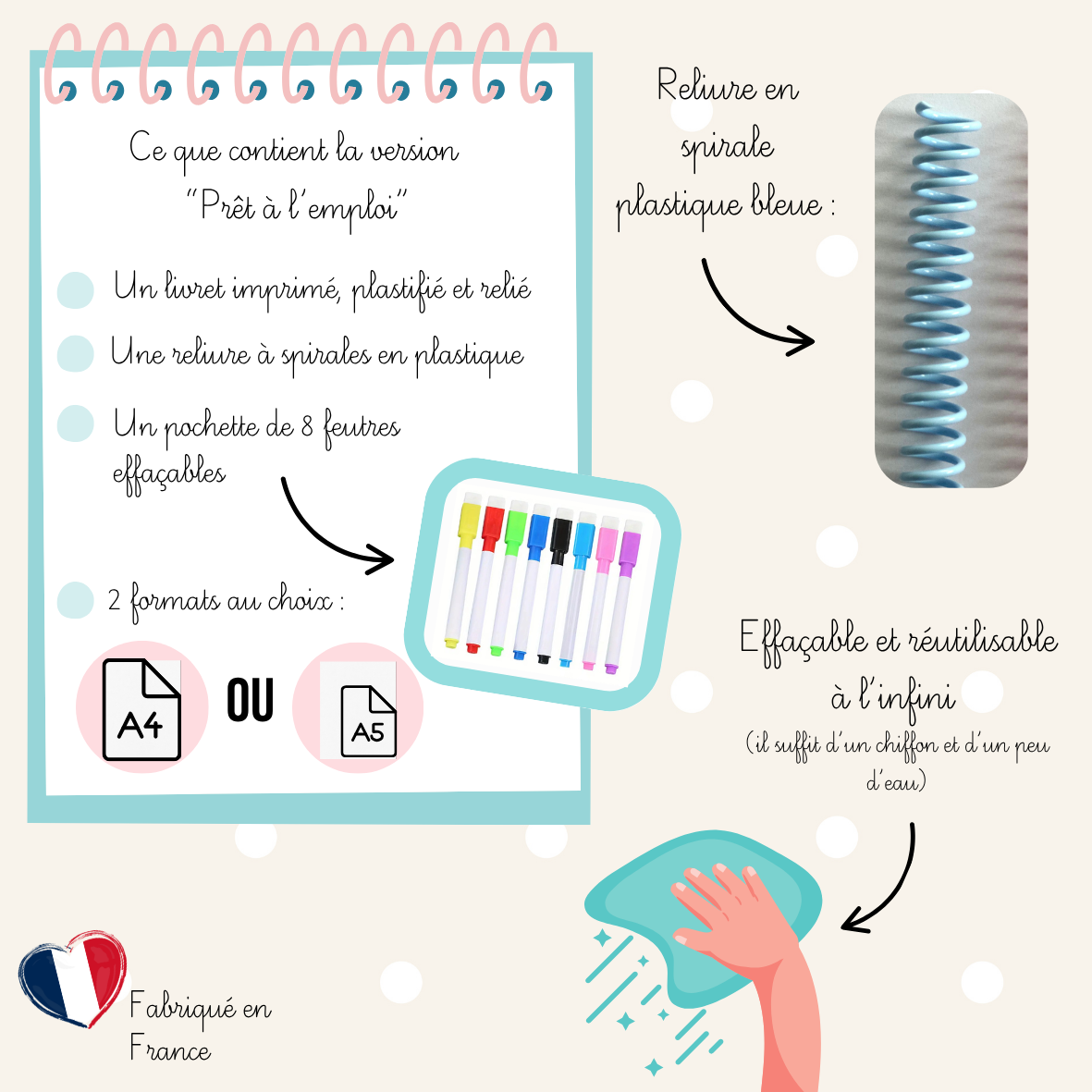 Ce que contient la version "Prêt à l'emploi"

Un livret imprimé, plastifié et relié

Une reliure à spirales en plastique

Un pochette de 8 feutres effaçables

2 formats au choix :

A4

OU

A5

Reliure en spirale plastique bleue :

Effaçable et réutilisable à l'infini

(il suffit d'un chiffon et d'un peu d'eau)

Fabriqué en France